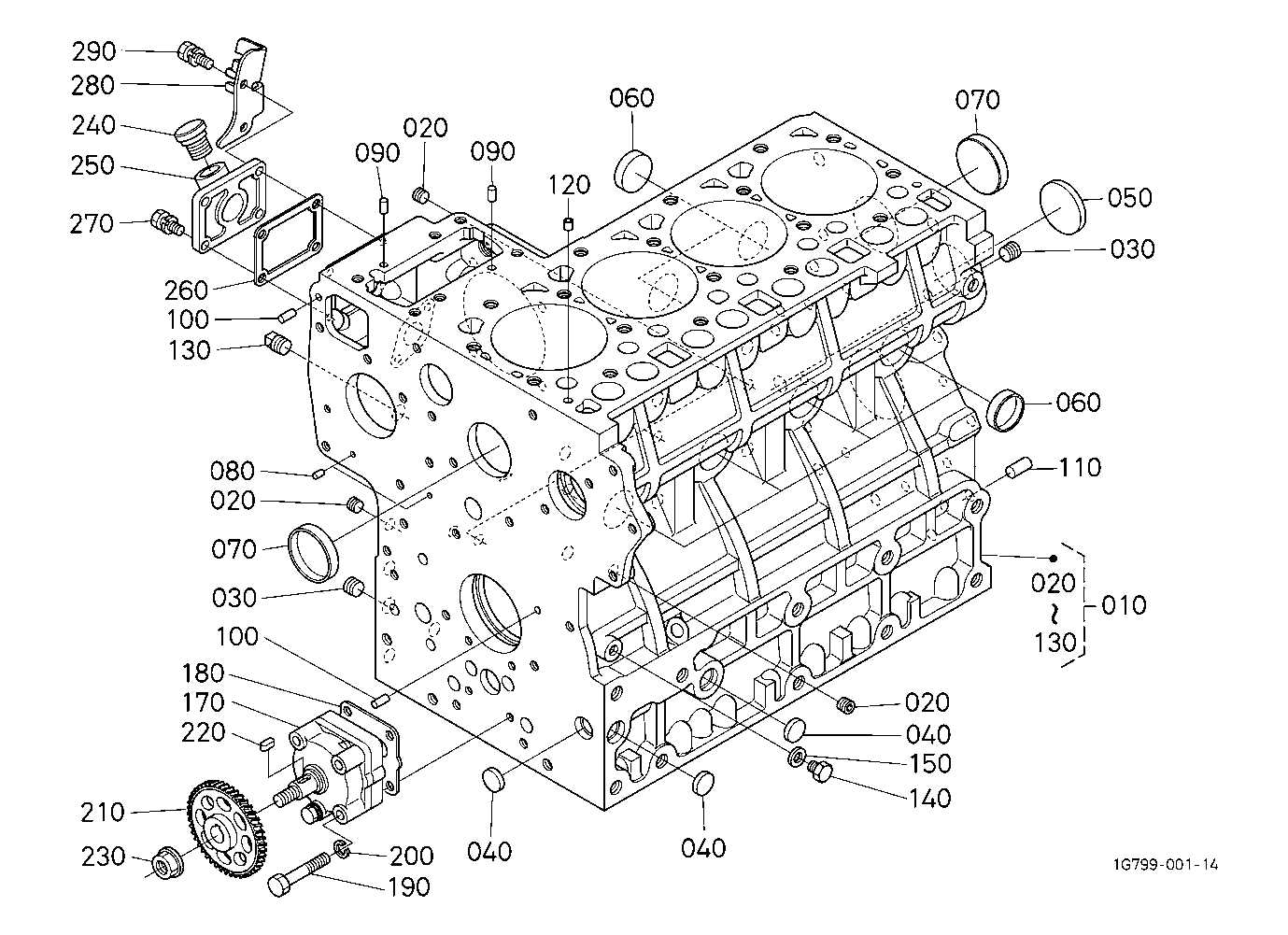 290
280
240
250
270
260
100
130
020
090
090
120
060
070
050
030
060
110
080
020
070
030
100
180
170
220
210
230
200
190
040
040
020
040
150
140
020
~
130
010
1G799-001-14